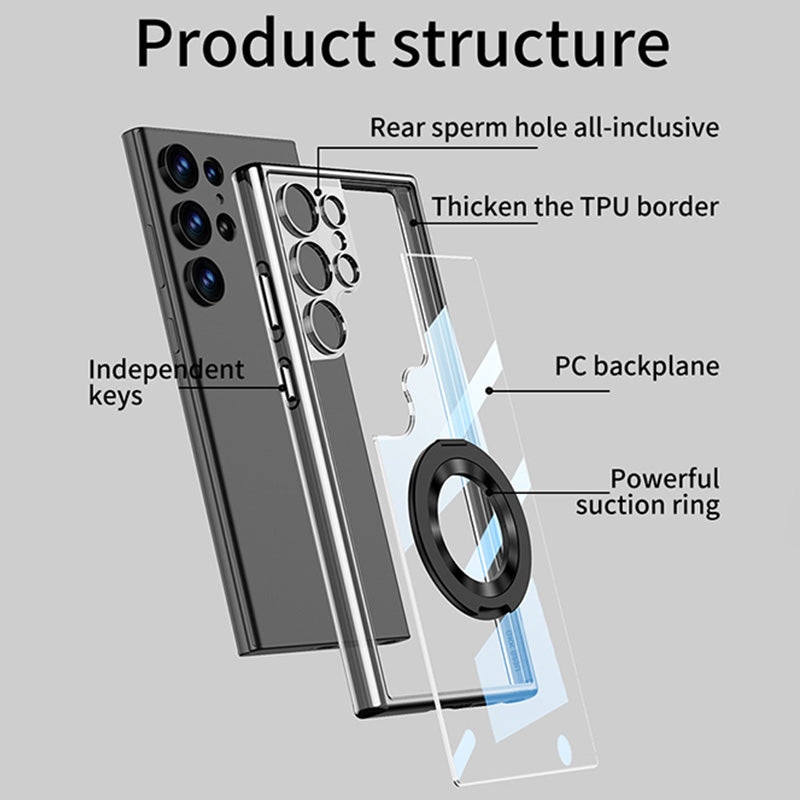 Product structure

Rear sperm hole all-inclusive

Thicken the TPU border

Independent keys

PC backplane

Powerful suction ring