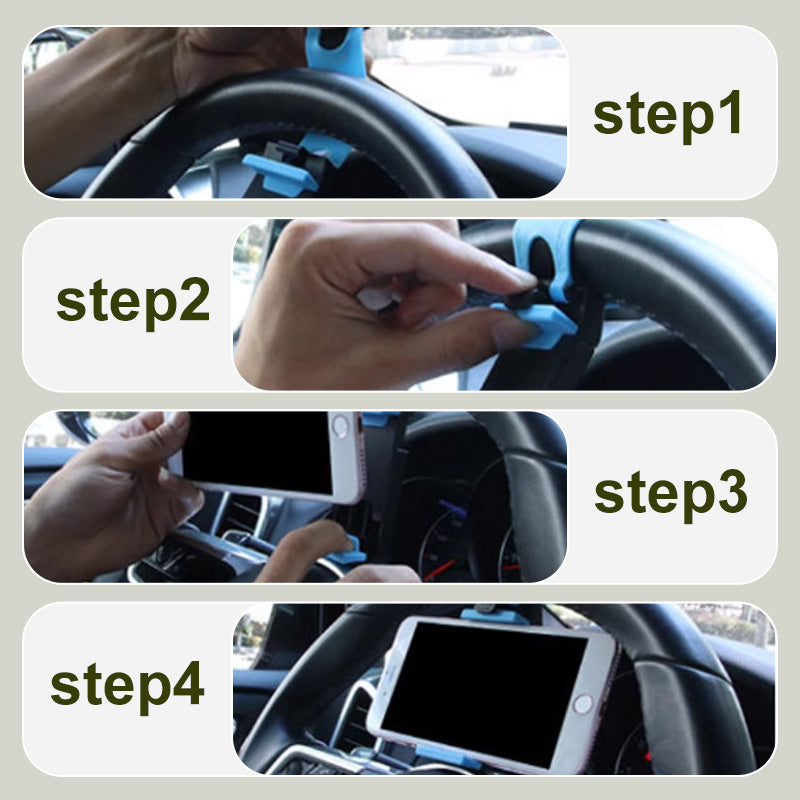 step1

step2

step3

step4